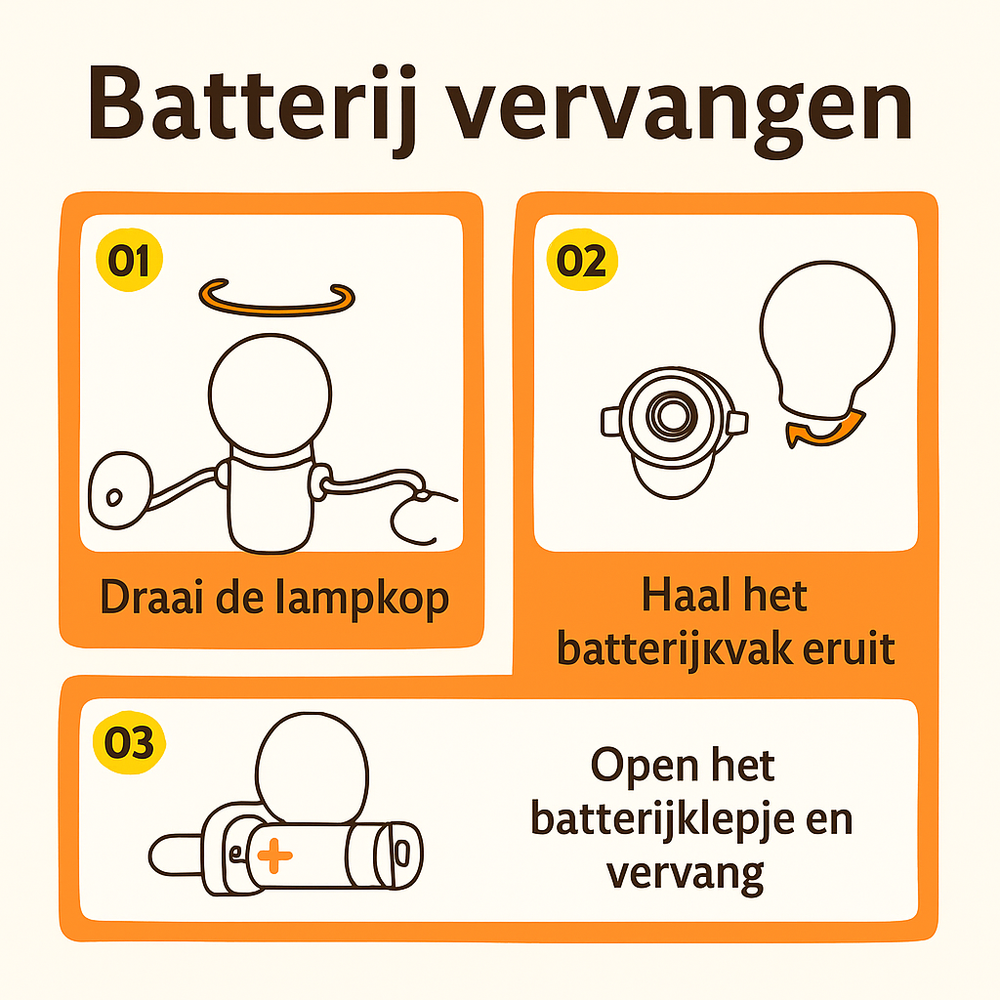 Batterij vervangen

01

Draai de lampkop

02

Haal het batterijkvak eruit

03

Open het batterijklepje en vervang