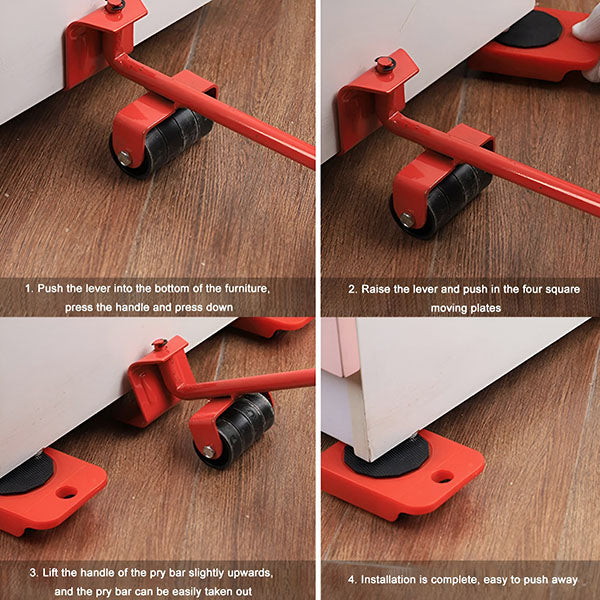 1. Push the lever into the bottom of the furniture, press the handle and press down

2. Raise the lever and push in the four square moving plates

3. Lift the handle of the pry bar slightly upwards, and the pry bar can be easily taken out

4. Installation is complete, easy to push away